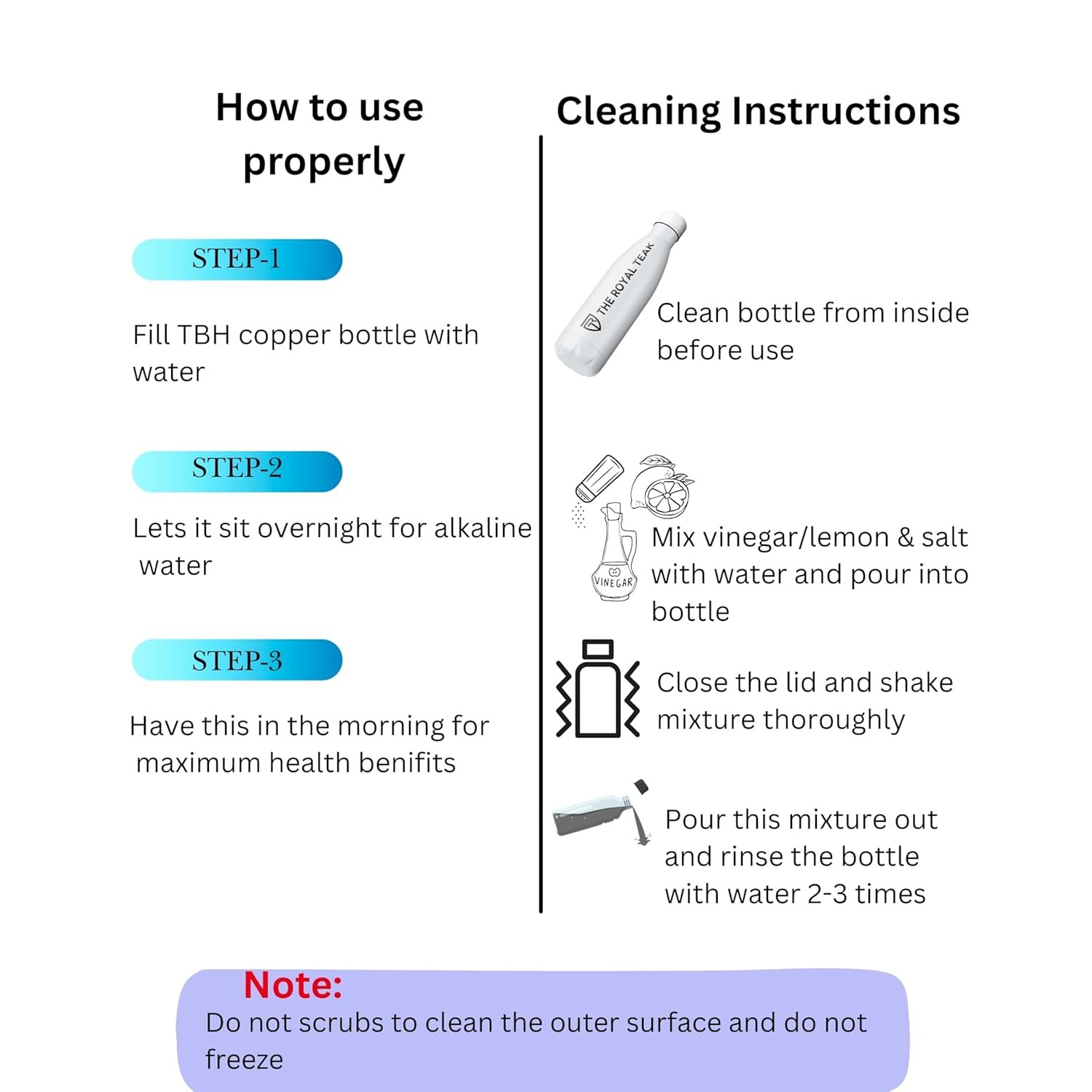 How to use properly

STEP-1

Fill TBH copper bottle with water

STEP-2

Lets it sit overnight for alkaline water

STEP-3

Have this in the morning for maximum health benifits

Cleaning Instructions

THE ROYAL TEAK

Clean bottle from inside before use

VINEGAR

Mix vinegar/lemon & salt with water and pour into bottle

Close the lid and shake mixture thoroughly

Pour this mixture out and rinse the bottle with water 2-3 times

Note:
Do not scrubs to clean the outer surface and do not freeze